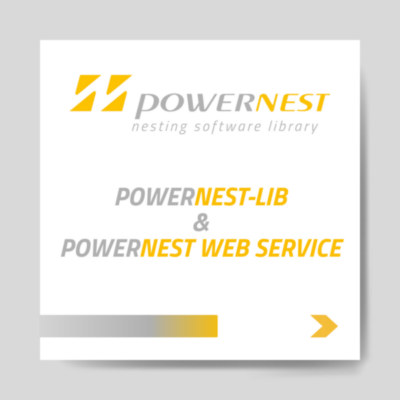 POWERNEST
nesting software library

POWERNEST-LIB
&
POWERNEST WEB SERVICE